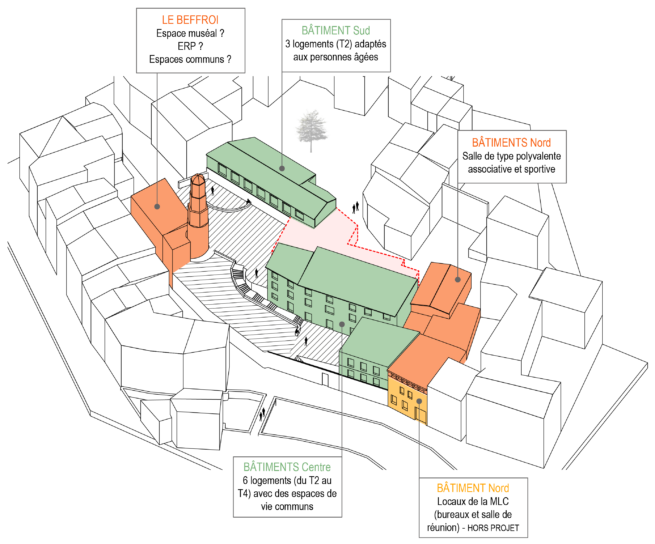 LE BEFFROI
Espace muséal ?
ERP ?
Espaces communs ?

BÂTIMENT Sud
3 logements (T2) adaptés aux personnes âgées

BÂTIMENTS Nord
Salle de type polyvalente associative et sportive

BÂTIMENTS Centre
6 logements (du T2 au T4) avec des espaces de vie communs

BÂTIMENT Nord
Locaux de la MLC (bureaux et salle de réunion) - HORS PROJET