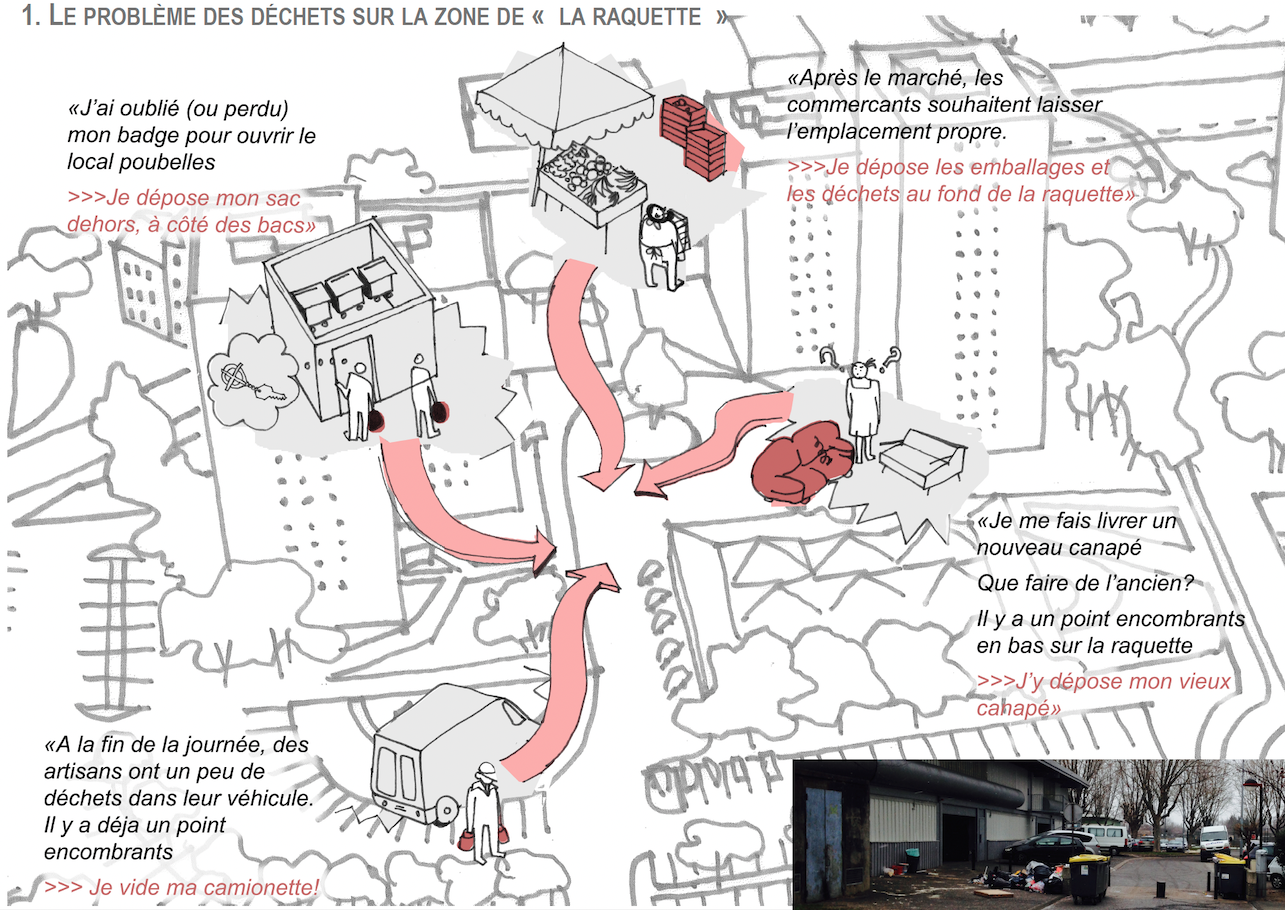 1. LE PROBLÈME DES DÉCHETS SUR LA ZONE DE « LA RAQUETTE »

«J'ai oublié (ou perdu) mon badge pour ouvrir le local poubelles

>>>Je dépose mon sac dehors, à côté des bacs»

«Après le marché, les commercants souhaitent laisser l'emplacement propre.

>>>Je dépose les emballages et les déchets au fond de la raquette»

«Je me fais livrer un nouveau canapé

Que faire de l'ancien?

Il y a un point encombrants en bas sur la raquette

>>>J'y dépose mon vieux canapé»

«A la fin de la journée, des artisans ont un peu de déchets dans leur véhicule. Il y a déja un point encombrants

>>> Je vide ma camionette!